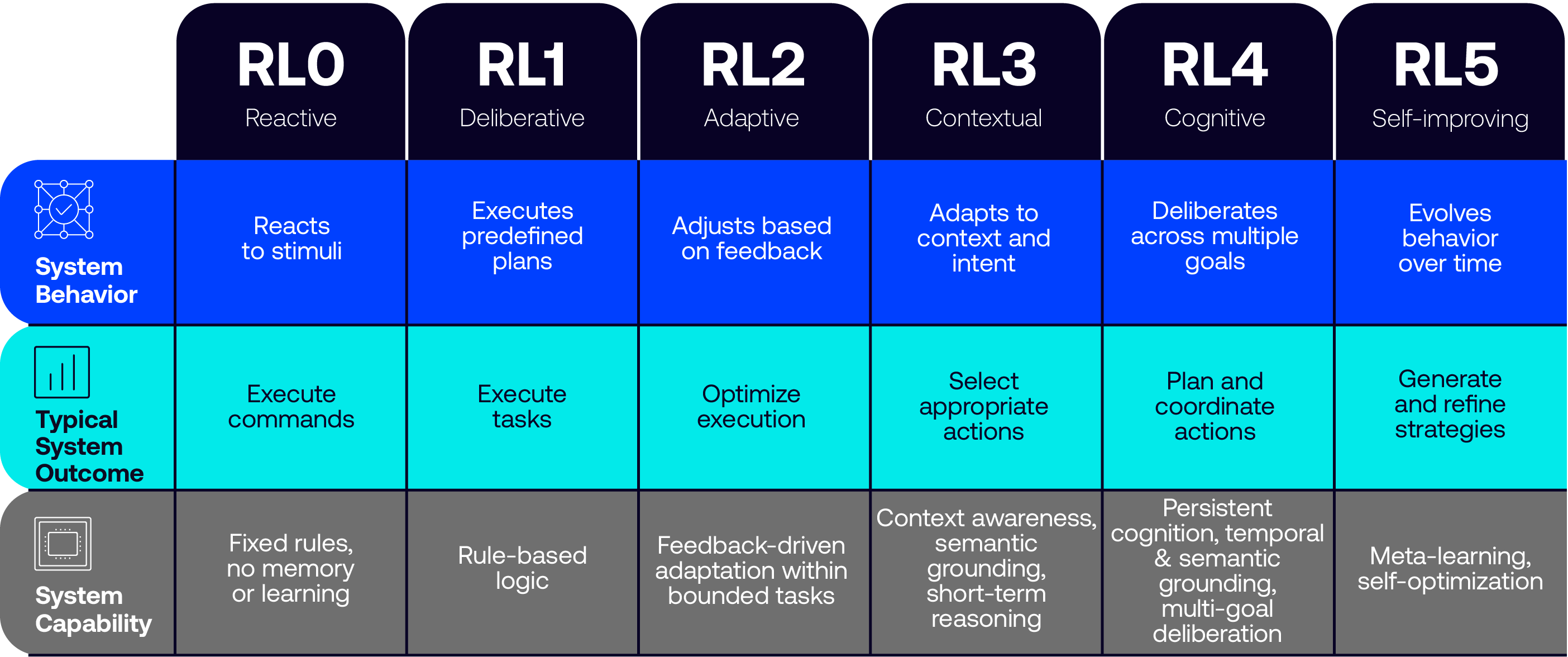 | | RL0 Reactive | RL1 Deliberative | RL2 Adaptive | RL3 Contextual | RL4 Cognitive | RL5 Self-improving |
|---|---|---|---|---|---|---|
| System Behavior | Reacts to stimuli | Executes predefined plans | Adjusts based on feedback | Adapts to context and intent | Deliberates across multiple goals | Evolves behavior over time |
| Typical System Outcome | Execute commands | Execute tasks | Optimize execution | Select appropriate actions | Plan and coordinate actions | Generate and refine strategies |
| System Capability | Fixed rules, no memory or learning | Rule-based logic | Feedback-driven adaptation within bounded tasks | Context awareness, semantic grounding, short-term reasoning | Persistent cognition, temporal & semantic grounding, multi-goal deliberation | Meta-learning, self-optimization |