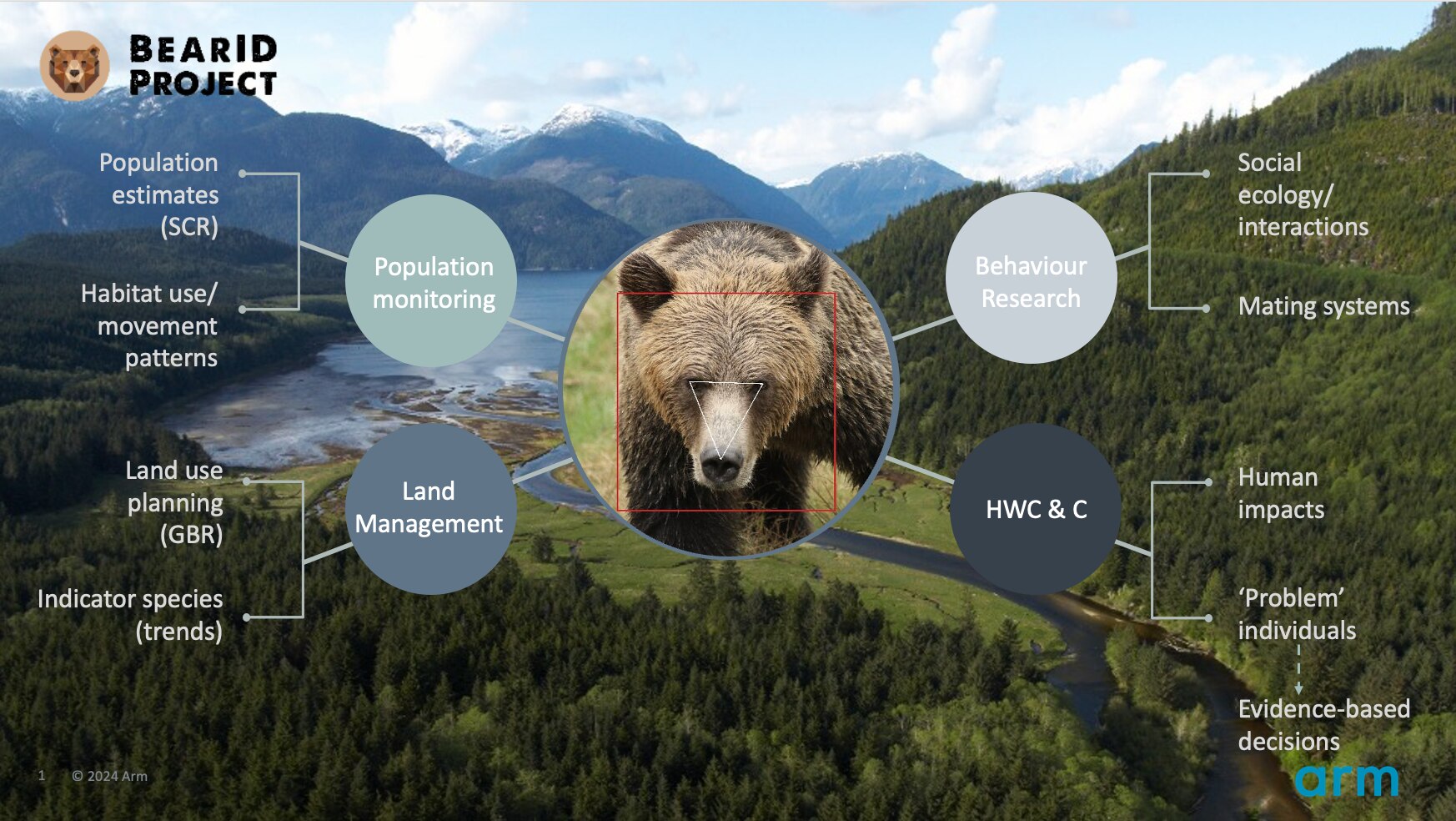 BEARID PROJECT

Population estimates (SCR)

Habitat use/ movement patterns

Population monitoring

Land use planning (GBR)

Indicator species (trends)

Land Management

Behaviour Research

Social ecology/ interactions

Mating systems

HWC & C

Human impacts

'Problem' individuals

Evidence-based decisions

1 © 2024 Arm

arm