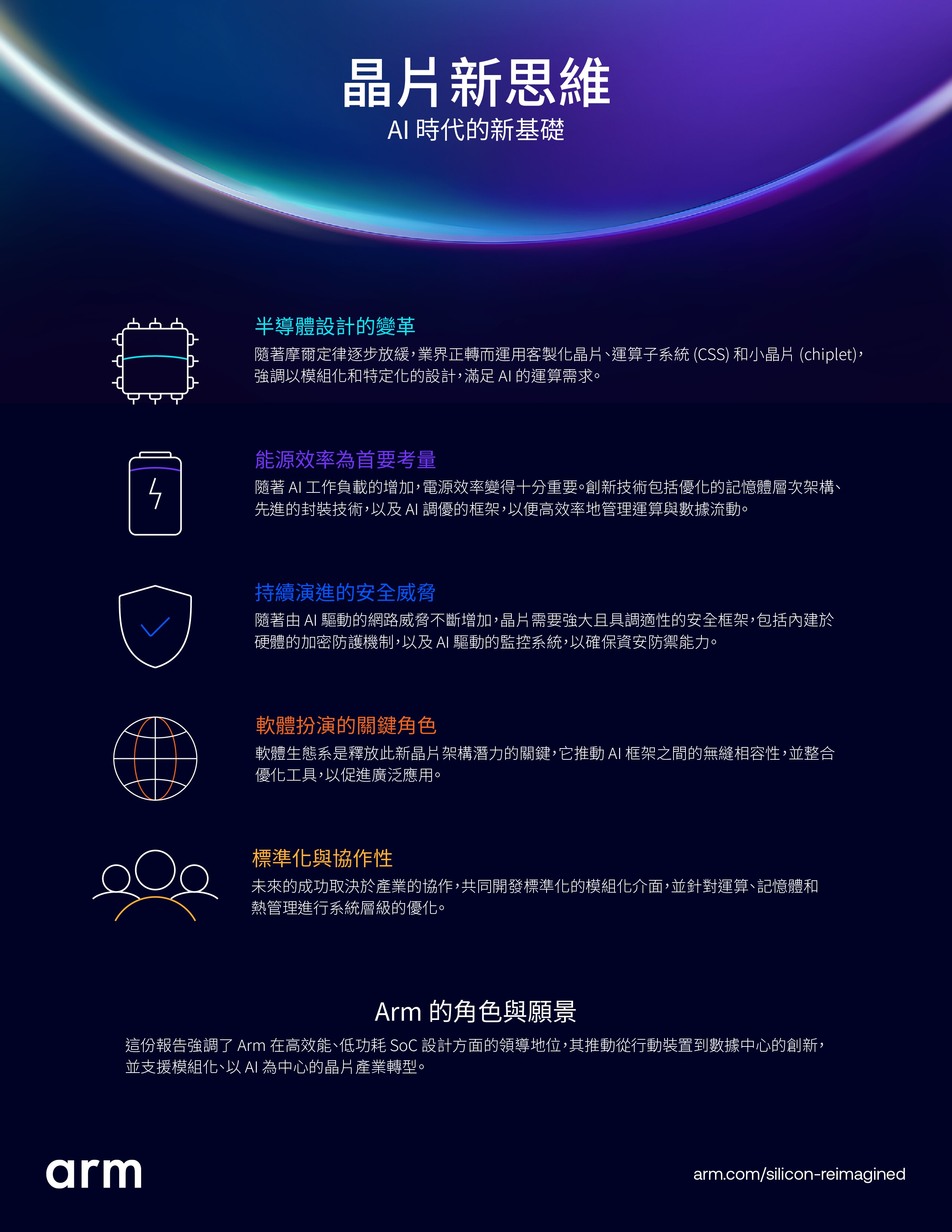 晶片新思維
AI 時代的新基礎

半導體設計的變革
隨著摩爾定律逐步放緩，業界正轉而運用客製化晶片、運算子系統 (CSS) 和小晶片 (chiplet)，強調以模組化和特定化的設計，滿足 AI 的運算需求。

能源效率為首要考量
隨著 AI 工作負載的增加，電源效率變得十分重要。創新技術包括優化的記憶體層次架構、先進的封裝技術，以及 AI 調優的框架，以便高效率地管理運算與數據流動。

持續演進的安全威脅
隨著由 AI 驅動的網路威脅不斷增加，晶片需要強大且具調適性的安全框架，包括內建於硬體的加密防護機制，以及 AI 驅動的監控系統，以確保資安防禦能力。

軟體扮演的關鍵角色
軟體生態系是釋放此新晶片架構潛力的關鍵，它推動 AI 框架之間的無縫相容性，並整合優化工具，以促進廣泛應用。

標準化與協作性
未來的成功取決於產業的協作，共同開發標準化的模組化介面，並針對運算、記憶體和熱管理進行系統層級的優化。

Arm 的角色與願景
這份報告強調了 Arm 在高效能、低功耗 SoC 設計方面的領導地位，其推動從行動裝置到數據中心的創新，並支援模組化、以 AI 為中心的晶片產業轉型。

arm
arm.com/silicon-reimagined