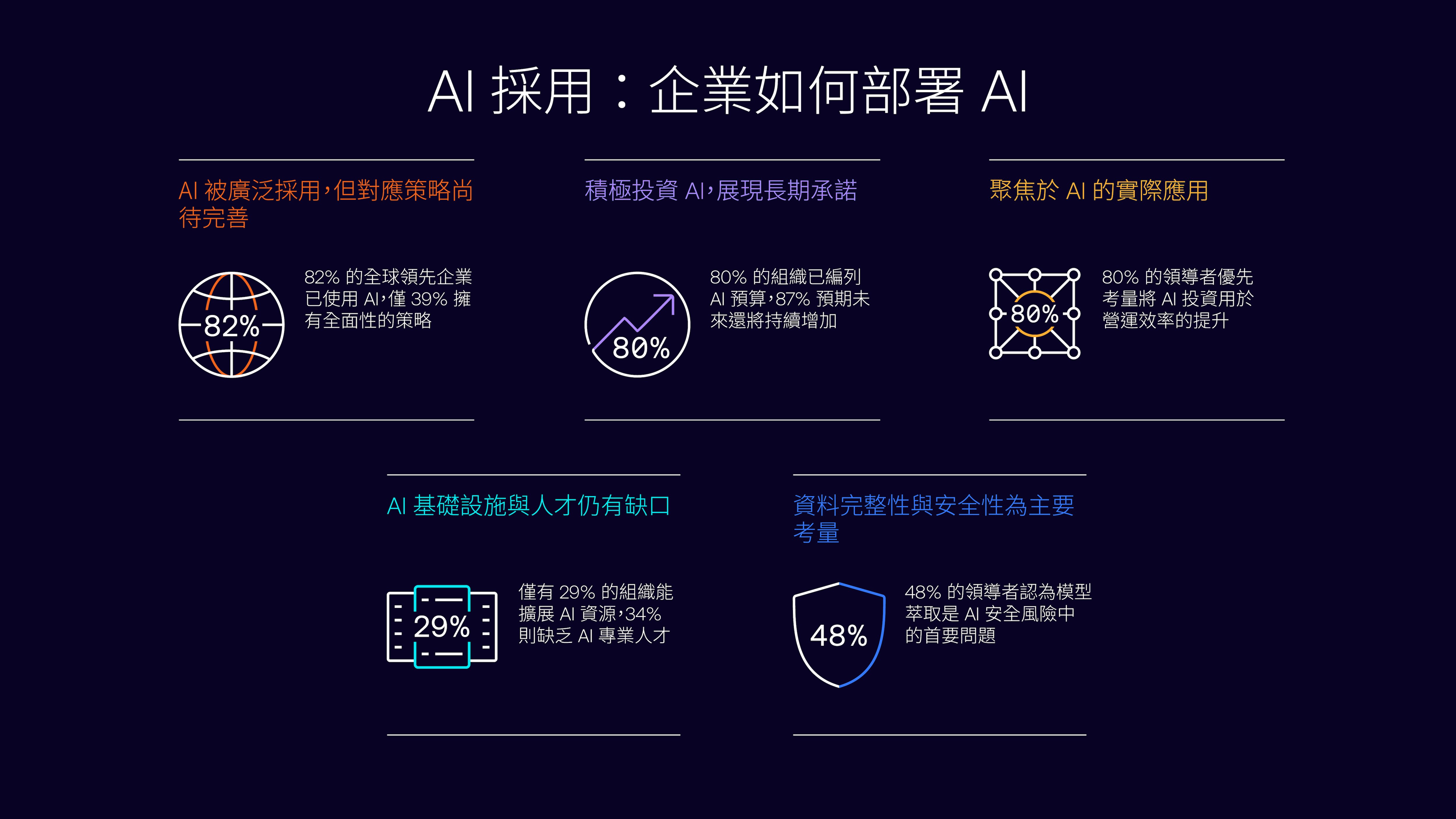 AI 採用：企業如何部署 AI

AI 被廣泛採用，但對應策略尚待完善

82%

82% 的全球領先企業已使用 AI，僅 39% 擁有全面性的策略

積極投資 AI，展現長期承諾

80%

80% 的組織已編列 AI 預算，87% 預期未來還將持續增加

聚焦於 AI 的實際應用

80%

80% 的領導者優先考量將 AI 投資用於營運效率的提升

AI 基礎設施與人才仍有缺口

29%

僅有 29% 的組織能擴展 AI 資源，34% 則缺乏 AI 專業人才

資料完整性與安全性為主要考量

48%

48% 的領導者認為模型萃取是 AI 安全風險中的首要問題